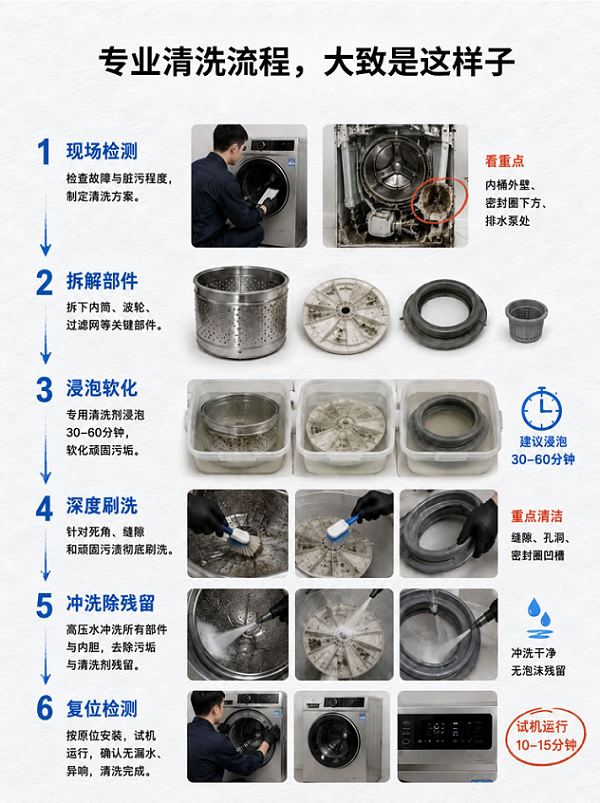 专业清洗流程，大致是这样子

1 现场检测
检查故障与脏污程度，制定清洗方案。

看重点
内桶外壁、密封圈下方、排水泵处

2 拆解部件
拆下内筒、波轮、过滤网等关键部件。

3 浸泡软化
专用清洗剂浸泡30–60分钟，软化顽固污垢。

建议浸泡
30–60分钟

4 深度刷洗
针对死角、缝隙和顽固污渍彻底刷洗。

重点清洁
缝隙、孔洞、密封圈凹槽

5 冲洗除残留
高压水冲洗所有部件与内胆，去除污垢与清洗剂残留。

冲洗干净
无泡沫残留

6 复位检测
按原位安装，试机运行，确认无漏水、异响，清洗完成。

试机运行
10–15分钟