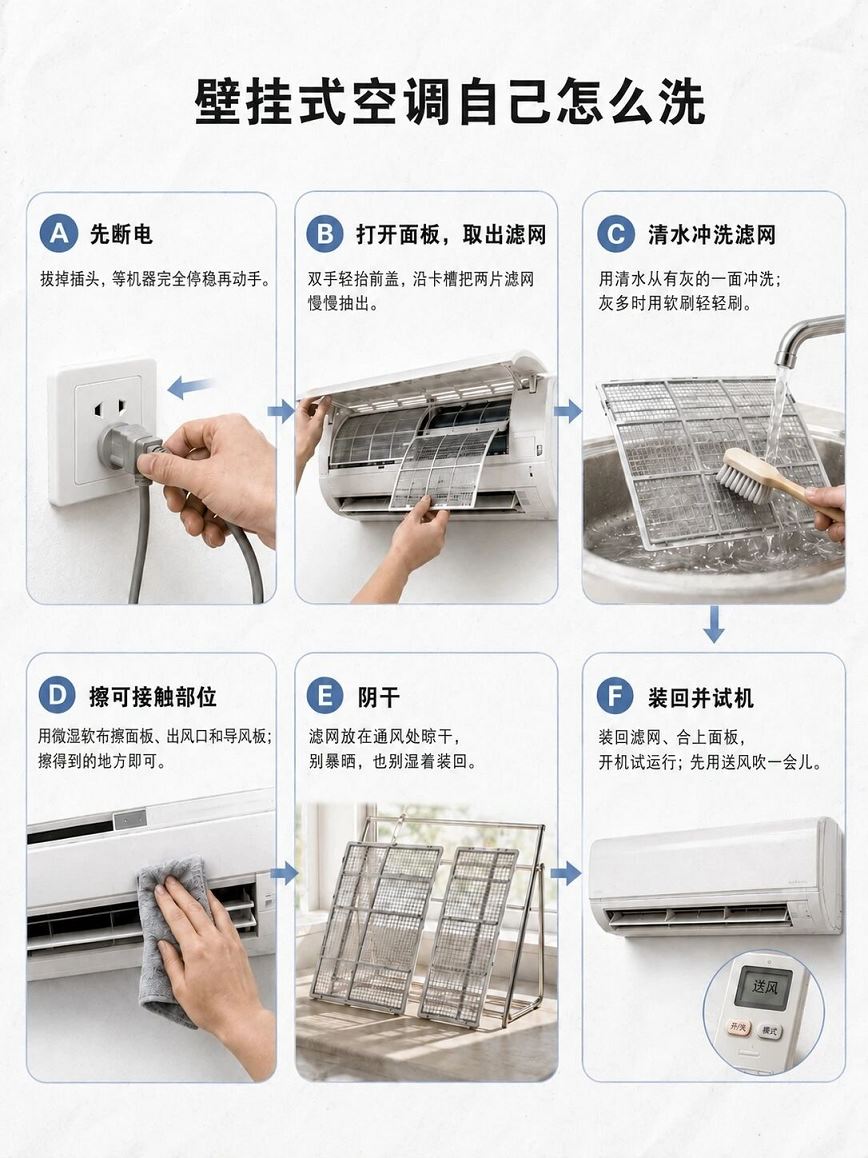 壁挂式空调自己怎么洗

A 先断电

拔掉插头，等机器完全停稳再动手。

B 打开面板，取出滤网

双手轻抬前盖，沿卡槽把两片滤网慢慢抽出。

C 清水冲洗滤网

用清水从有灰的一面冲洗；灰多时用软刷轻轻刷。

D 擦可接触部位

用微湿软布擦面板、出风口和导风板；擦得到的地方即可。

E 阴干

滤网放在通风处晾干，别暴晒，也别湿着装回。

F 装回并试机

装回滤网、合上面板，开机试运行；先用送风吹一会儿。

送风

开/关

模式